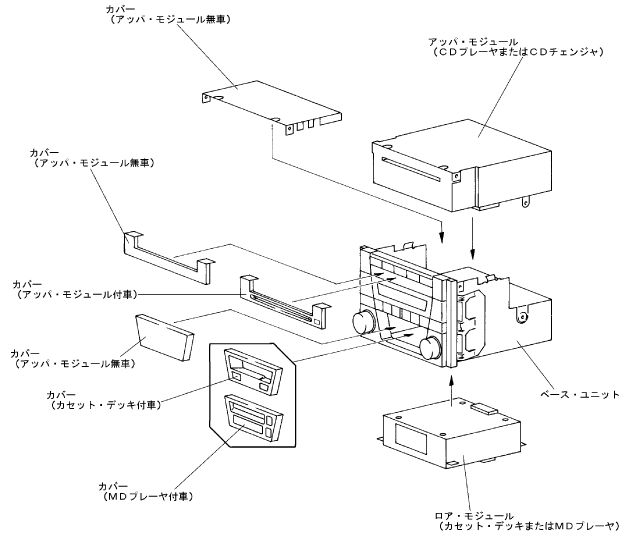 カバー
（アッパ・モジュール無車）

アッパ・モジュール
（CDプレーヤまたはCDチェンジャ）

カバー
（アッパ・モジュール無車）

カバー
（アッパ・モジュール付車）

カバー
（アッパ・モジュール無車）

カバー
（カセット・デッキ付車）

ベース・ユニット

カバー
（MDプレーヤ付車）

ロア・モジュール
（カセット・デッキまたはMDプレーヤ）