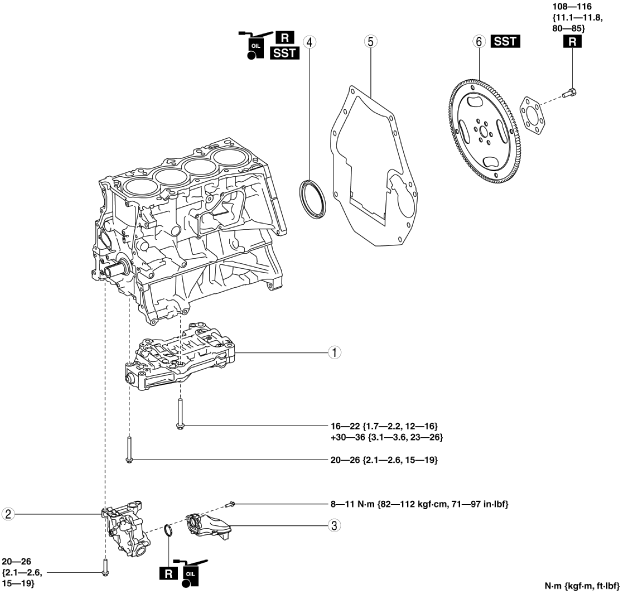 108—116
{11.1—11.8,
80—85}
R

OIL
R
SST

4

5

6 SST

1

16—22 {1.7—2.2, 12—16}
+30—36 {3.1—3.6, 23—26}

20—26 {2.1—2.6, 15—19}

8—11 N·m {82—112 kgf·cm, 71—97 in·lbf}

2

3

20—26
{2.1—2.6,
15—19}

R
OIL

N·m {kgf·m, ft·lbf}