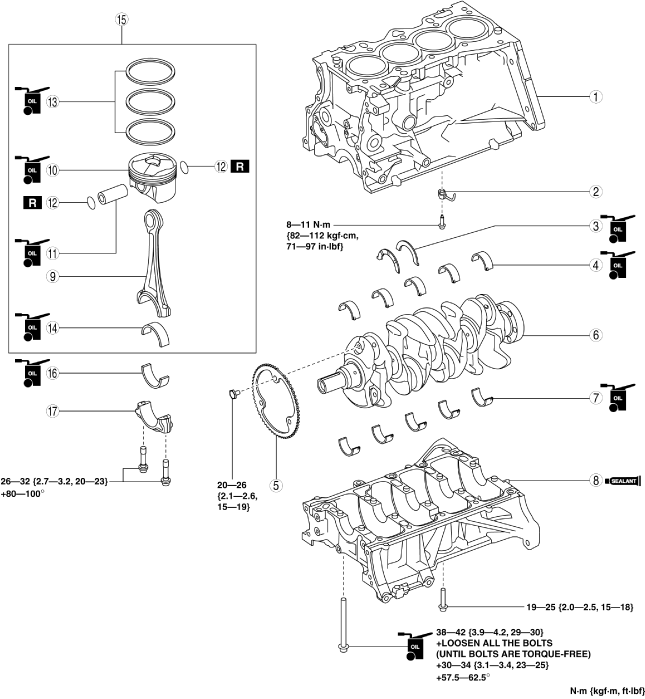 15

OIL 13

OIL 10

12 R

R 12

OIL 11

9

OIL 14

OIL 16

17

26—32 {2.7—3.2, 20—23}
+80—100°

1

2

8—11 N·m
{82—112 kgf·cm,
71—97 in·lbf}

3 OIL

4 OIL

6

7 OIL

20—26
{2.1—2.6,
15—19}

5

8 SEALANT

19—25 {2.0—2.5, 15—18}

OIL
38—42 {3.9—4.2, 29—30}
+LOOSEN ALL THE BOLTS
(UNTIL BOLTS ARE TORQUE-FREE)
+30—34 {3.1—3.4, 23—25}
+57.5—62.5°

N·m {kgf·m, ft·lbf}