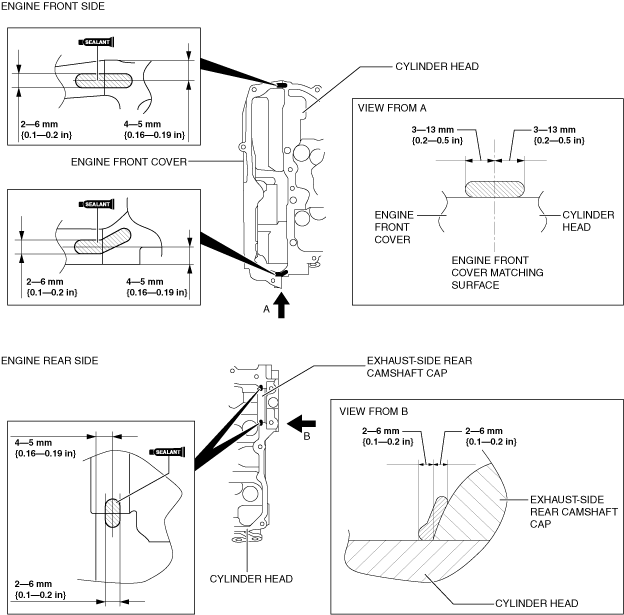 ENGINE FRONT SIDE

SEALANT

2—6 mm
{0.1—0.2 in}

4—5 mm
{0.16—0.19 in}

CYLINDER HEAD

ENGINE FRONT COVER

SEALANT

2—6 mm
{0.1—0.2 in}

4—5 mm
{0.16—0.19 in}

A

VIEW FROM A

3—13 mm
{0.2—0.5 in}

3—13 mm
{0.2—0.5 in}

ENGINE
FRONT
COVER

CYLINDER
HEAD

ENGINE FRONT
COVER MATCHING
SURFACE

ENGINE REAR SIDE

EXHAUST-SIDE REAR
CAMSHAFT CAP

B

4—5 mm
{0.16—0.19 in}

SEALANT

2—6 mm
{0.1—0.2 in}

CYLINDER HEAD

VIEW FROM B

2—6 mm
{0.1—0.2 in}

2—6 mm
{0.1—0.2 in}

EXHAUST-SIDE
REAR CAMSHAFT
CAP

CYLINDER HEAD