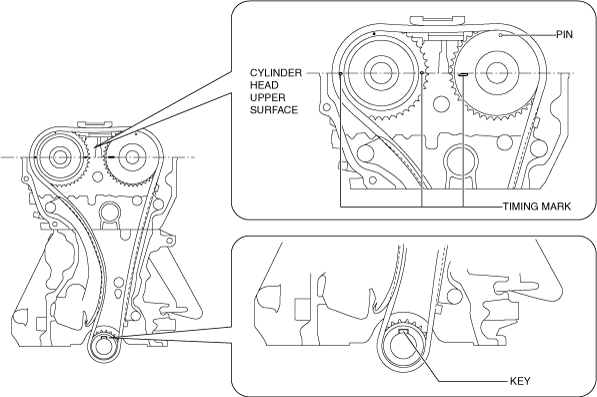 PIN

CYLINDER HEAD UPPER SURFACE

TIMING MARK

KEY