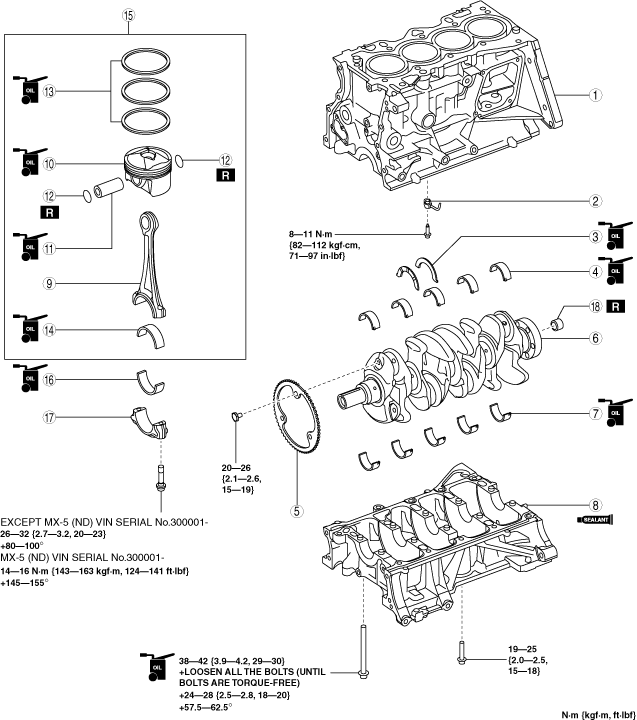 15
OIL
13
OIL
10
12
R
12
R
OIL
11
9
OIL
14
OIL
16
17
EXCEPT MX-5 (ND) VIN SERIAL No.300001-
26—32 {2.7—3.2, 20—23}
+80—100°
MX-5 (ND) VIN SERIAL No.300001-
14—16 N·m {143—163 kgf·m, 124—141 ft·lbf}
+145—155°
1
2
8—11 N·m
{82—112 kgf·cm,
71—97 in·lbf}
3
OIL
4
OIL
18
R
6
7
OIL
20—26
{2.1—2.6,
15—19}
5
8
SEALANT
OIL
38—42 {3.9—4.2, 29—30}
+LOOSEN ALL THE BOLTS (UNTIL BOLTS ARE TORQUE-FREE)
+24—28 {2.5—2.8, 18—20}
+57.5—62.5°
19—25
{2.0—2.5,
15—18}
N·m {kgf·m, ft·lbf}