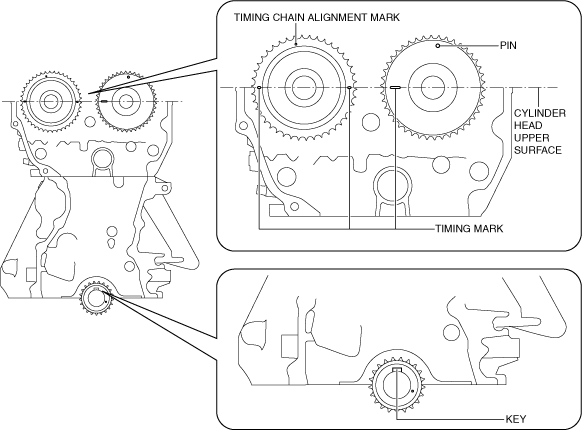 TIMING CHAIN ALIGNMENT MARK

PIN

CYLINDER HEAD UPPER SURFACE

TIMING MARK

KEY