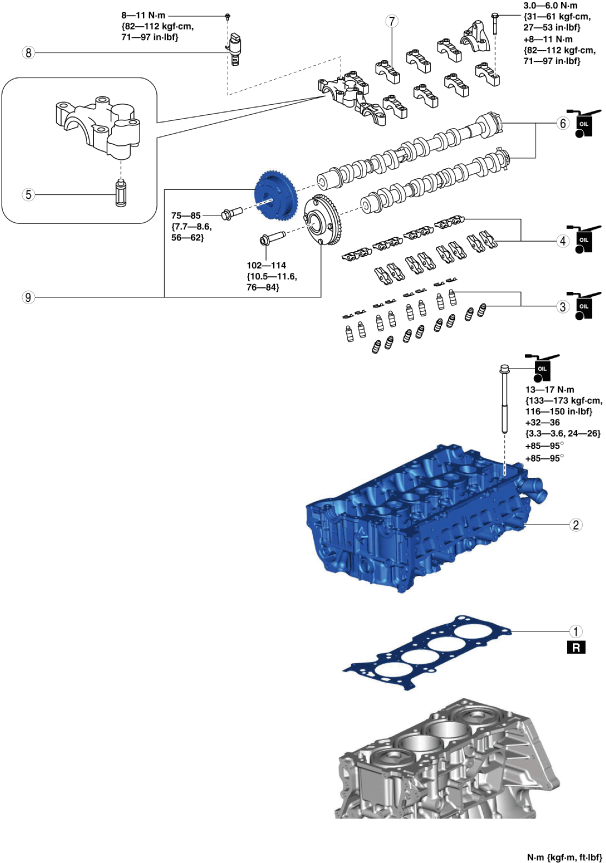 8—11 N·m
{82—112 kgf·cm,
71—97 in·lbf}

8

7

3.0—6.0 N·m
{31—61 kgf·cm,
27—53 in·lbf}
+8—11 N·m
{82—112 kgf·cm,
71—97 in·lbf}

6

OIL

5

75—85
{7.7—8.6,
56—62}

102—114
{10.5—11.6,
76—84}

4

OIL

9

3

OIL

OIL

13—17 N·m
{133—173 kgf·cm,
116—150 in·lbf}
+32—36
{3.3—3.6, 24—26}
+85—95°
+85—95°

2

1

R

N·m {kgf·m, ft·lbf}