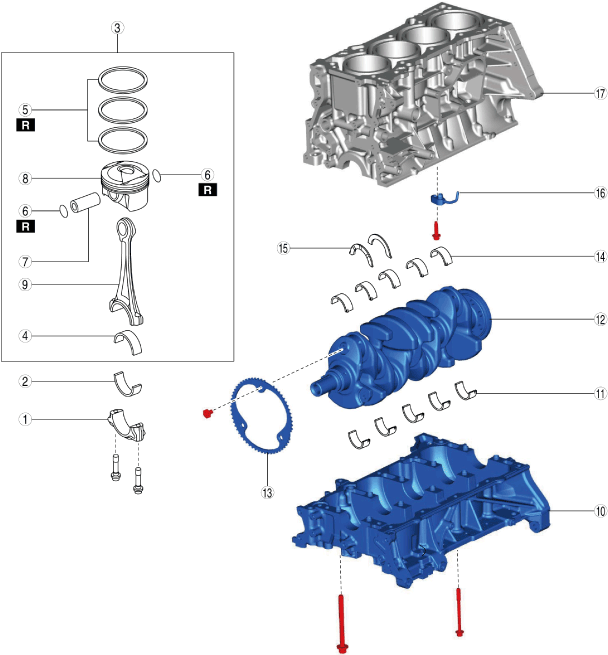 3
5
R
8
6
R
6
R
7
9
4
2
1
17
16
15
14
12
11
13
10