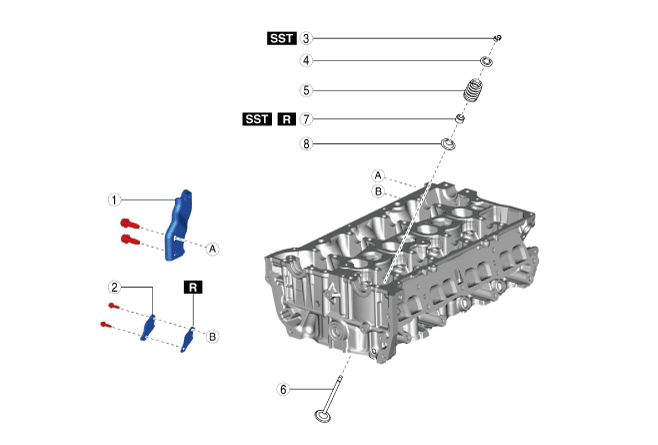 SST 3
4
5
SST R 7
8
A
B
1
A
2
R
B
6