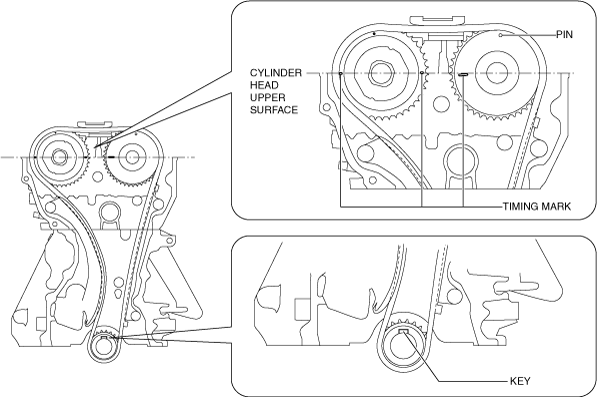 PIN

CYLINDER HEAD UPPER SURFACE

TIMING MARK

KEY