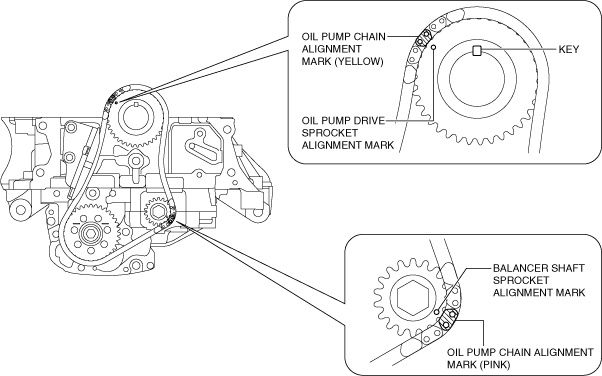 OIL PUMP CHAIN ALIGNMENT MARK (YELLOW)

KEY

OIL PUMP DRIVE SPROCKET ALIGNMENT MARK

BALANCER SHAFT SPROCKET ALIGNMENT MARK

OIL PUMP CHAIN ALIGNMENT MARK (PINK)