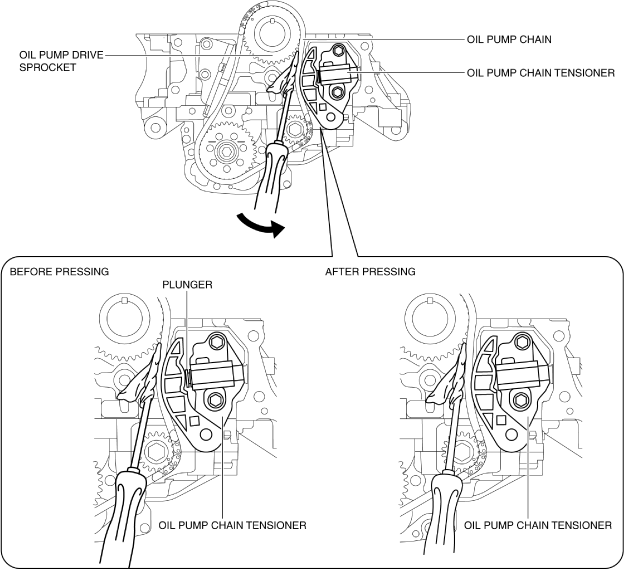 OIL PUMP DRIVE SPROCKET

OIL PUMP CHAIN

OIL PUMP CHAIN TENSIONER

BEFORE PRESSING

PLUNGER

OIL PUMP CHAIN TENSIONER

AFTER PRESSING

OIL PUMP CHAIN TENSIONER