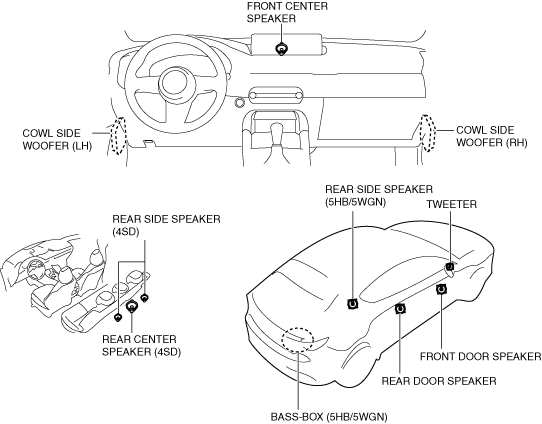 FRONT CENTER SPEAKER

COWL SIDE WOOFER (LH)

COWL SIDE WOOFER (RH)

REAR SIDE SPEAKER (4SD)

REAR CENTER SPEAKER (4SD)

REAR SIDE SPEAKER (5HB/5WGN)

TWEETER

FRONT DOOR SPEAKER

REAR DOOR SPEAKER

BASS-BOX (5HB/5WGN)