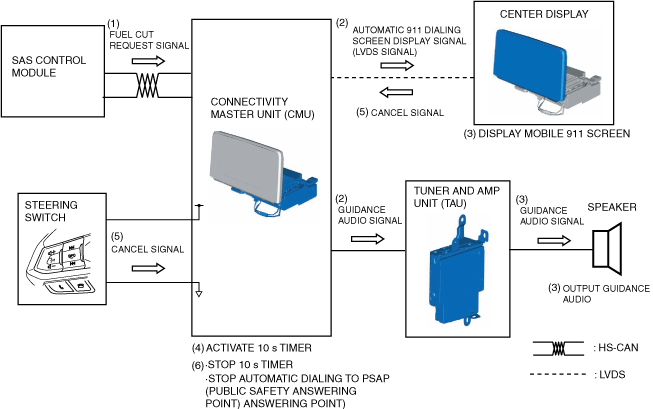 SAS CONTROL MODULE

(1) FUEL CUT REQUEST SIGNAL

CONNECTIVITY MASTER UNIT (CMU)

(2) AUTOMATIC 911 DIALING SCREEN DISPLAY SIGNAL (LVDS SIGNAL)

(5) CANCEL SIGNAL

CENTER DISPLAY

(3) DISPLAY MOBILE 911 SCREEN

STEERING SWITCH

(5) CANCEL SIGNAL

(2) GUIDANCE AUDIO SIGNAL

TUNER AND AMP UNIT (TAU)

(3) GUIDANCE AUDIO SIGNAL

SPEAKER

(3) OUTPUT GUIDANCE AUDIO

(4) ACTIVATE 10 s TIMER

(6)·STOP 10 s TIMER
·STOP AUTOMATIC DIALING TO PSAP (PUBLIC SAFETY ANSWERING POINT) ANSWERING POINT)

: HS-CAN

: LVDS