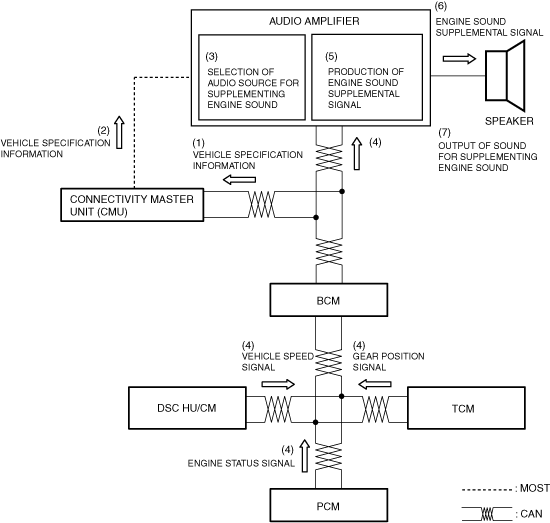 AUDIO AMPLIFIER

(3)
SELECTION OF AUDIO SOURCE FOR SUPPLEMENTING ENGINE SOUND

(5)
PRODUCTION OF ENGINE SOUND SUPPLEMENTAL SIGNAL

(6)
ENGINE SOUND SUPPLEMENTAL SIGNAL

SPEAKER

(7)
OUTPUT OF SOUND FOR SUPPLEMENTING ENGINE SOUND

(2)
VEHICLE SPECIFICATION INFORMATION

(1)
VEHICLE SPECIFICATION INFORMATION

(4)

CONNECTIVITY MASTER UNIT (CMU)

BCM

(4)
VEHICLE SPEED SIGNAL

(4)
GEAR POSITION SIGNAL

DSC HU/CM

TCM

(4)
ENGINE STATUS SIGNAL

PCM

: MOST

: CAN