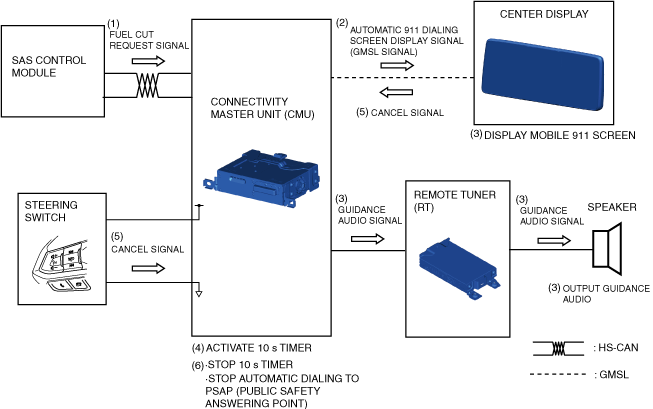 SAS CONTROL MODULE

(1) FUEL CUT REQUEST SIGNAL

CONNECTIVITY MASTER UNIT (CMU)

(2) AUTOMATIC 911 DIALING SCREEN DISPLAY SIGNAL (GMSL SIGNAL)

(5) CANCEL SIGNAL

CENTER DISPLAY

(3) DISPLAY MOBILE 911 SCREEN

STEERING SWITCH

(5) CANCEL SIGNAL

(3) GUIDANCE AUDIO SIGNAL

REMOTE TUNER (RT)

(3) GUIDANCE AUDIO SIGNAL

SPEAKER

(3) OUTPUT GUIDANCE AUDIO

(4) ACTIVATE 10 s TIMER

(6) ·STOP 10 s TIMER
·STOP AUTOMATIC DIALING TO PSAP (PUBLIC SAFETY ANSWERING POINT)

: HS-CAN

: GMSL