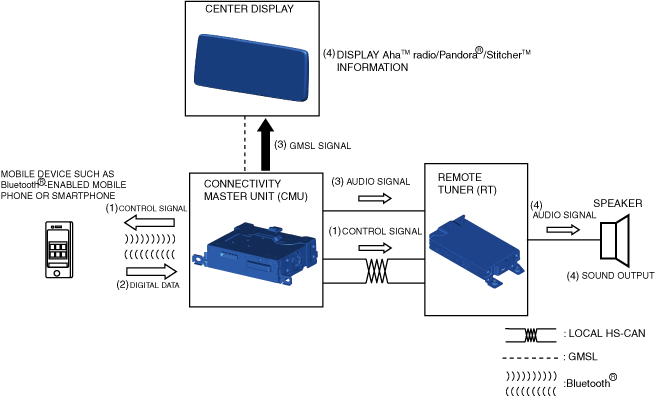 CENTER DISPLAY

(4) DISPLAY Aha™ radio/Pandora®/Stitcher™ INFORMATION

(3) GMSL SIGNAL

MOBILE DEVICE SUCH AS Bluetooth®-ENABLED MOBILE PHONE OR SMARTPHONE

(1) CONTROL SIGNAL

(2) DIGITAL DATA

CONNECTIVITY MASTER UNIT (CMU)

(3) AUDIO SIGNAL

(1) CONTROL SIGNAL

REMOTE TUNER (RT)

(4) AUDIO SIGNAL

SPEAKER

(4) SOUND OUTPUT

: LOCAL HS-CAN

: GMSL

:Bluetooth®