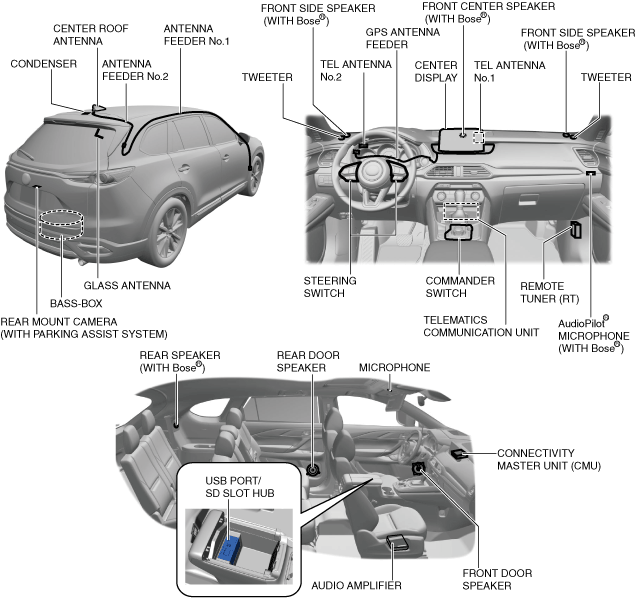 CENTER ROOF ANTENNA

ANTENNA FEEDER No.1

CONDENSER

ANTENNA FEEDER No.2

GLASS ANTENNA

BASS-BOX

REAR MOUNT CAMERA (WITH PARKING ASSIST SYSTEM)

FRONT SIDE SPEAKER (WITH Bose®)

FRONT CENTER SPEAKER (WITH Bose®)

GPS ANTENNA FEEDER

FRONT SIDE SPEAKER (WITH Bose®)

TEL ANTENNA No.2

CENTER DISPLAY

TEL ANTENNA No.1

TWEETER

TWEETER

STEERING SWITCH

COMMANDER SWITCH

REMOTE TUNER (RT)

TELEMATICS COMMUNICATION UNIT

AudioPilot® MICROPHONE (WITH Bose®)

REAR SPEAKER (WITH Bose®)

REAR DOOR SPEAKER

MICROPHONE

CONNECTIVITY MASTER UNIT (CMU)

USB PORT/ SD SLOT HUB

AUDIO AMPLIFIER

FRONT DOOR SPEAKER