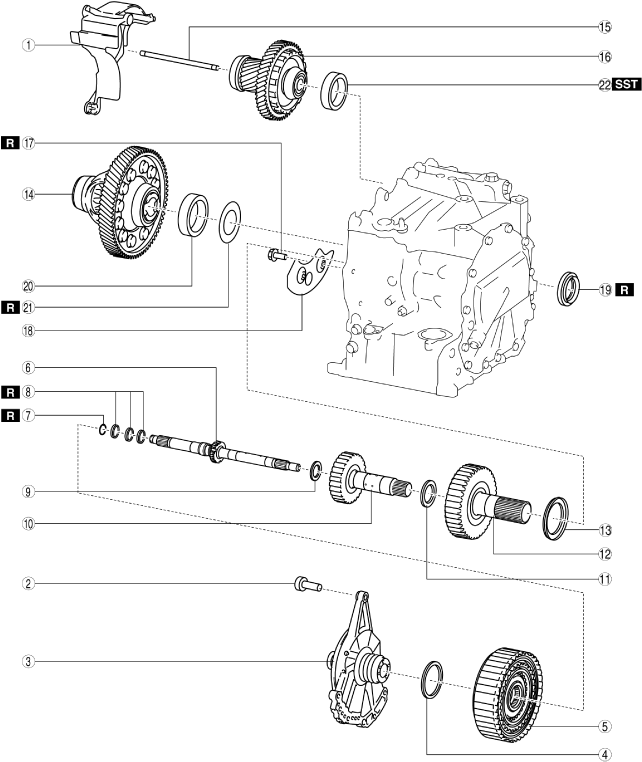 1
15
16
22 SST
R 17
14
20
R 21
18
19 R
6
R 8
R 7
9
10
13
12
11
2
3
5
4