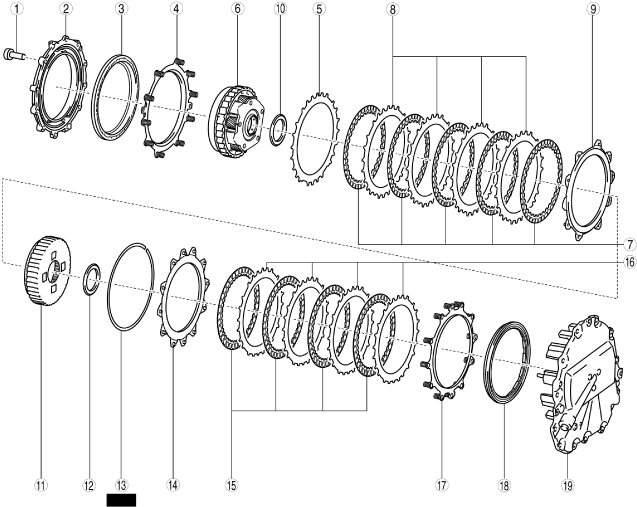 1
2
3
4
6
10
5
8
9
7
16
11
12
13
14
15
17
18
19