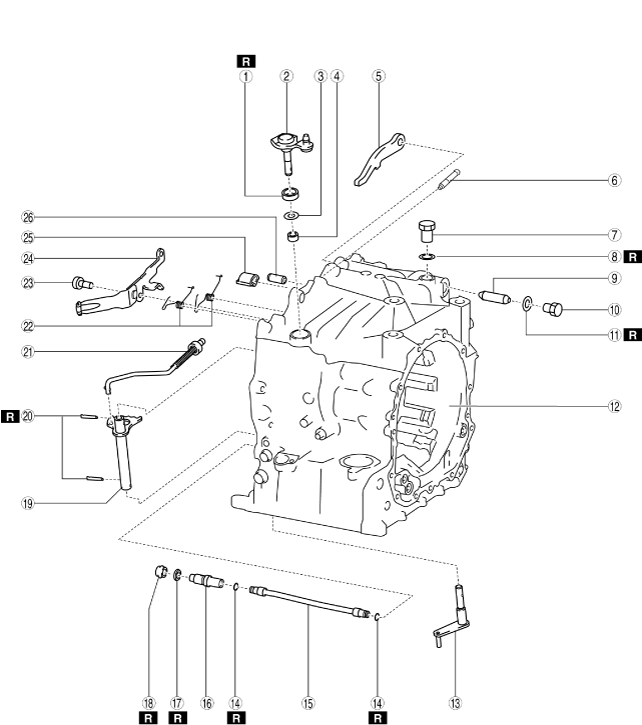 R
①
②
③
④
⑤
⑥
⑦
⑧ R
⑨
⑩
⑪ R
⑫
㉖
㉕
㉔
㉓
㉒
㉑
R ⑳
⑲
⑱ R
⑰ R
⑯
⑭ R
⑮
⑭ R
⑬