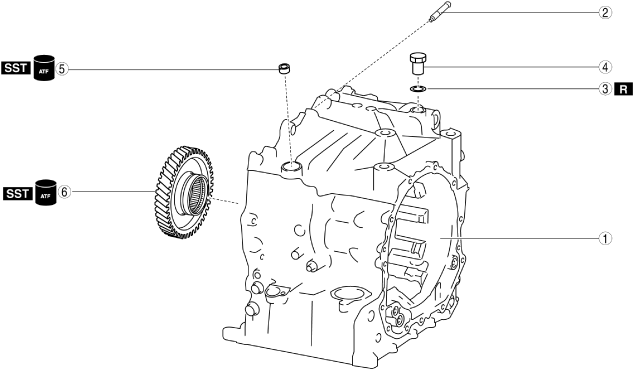 2
SST ATF 5
4
3 R
SST ATF 6
1