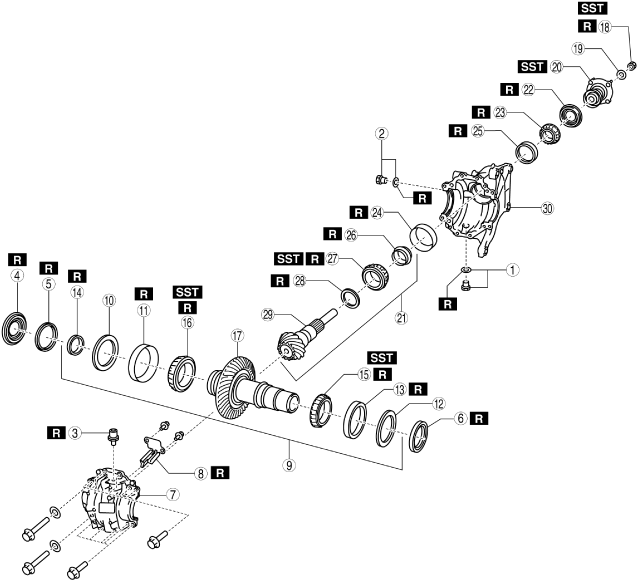 SST
R 18
19
SST 20
R 22
R 23
R 25
2
R
30
R 24
R 26
SST R 27
R 28
1
R
21
29
R
4
R
5
R
14
10
R
11
SST
R
16
17
SST
15 R
13 R
12
6 R
R 3
8 R
9
7