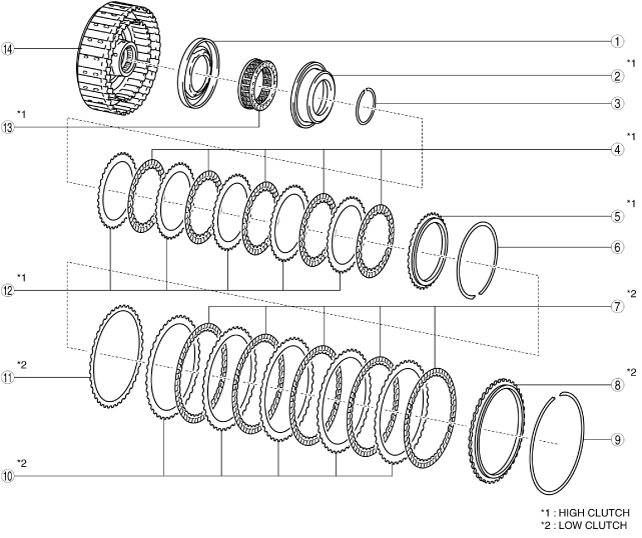 ⑭
①
*1
②
③
*1
⑬
*1
④
*1
⑤
⑥
*1
⑫
*2
⑦
*2
⑪
*2
⑧
⑨
*2
⑩

*1 : HIGH CLUTCH
*2 : LOW CLUTCH