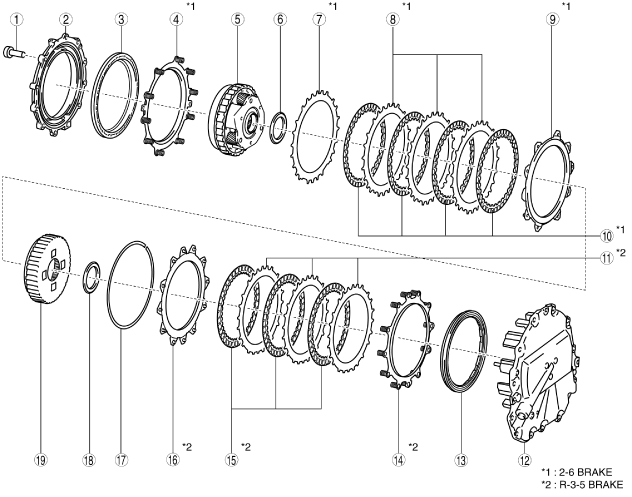 1
2
3
4 *1
5
6
7 *1
8 *1
9 *1
10 *1
11 *2
19
18
17
16 *2
15 *2
14 *2
13
12

*1 : 2-6 BRAKE
*2 : R-3-5 BRAKE