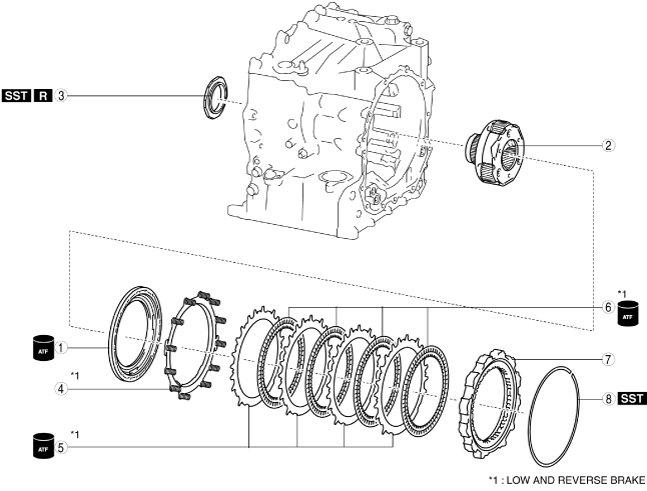 SST R 3

2

*1
6
ATF

ATF
1

*1
4

7

8 SST

*1
ATF
5

*1 : LOW AND REVERSE BRAKE