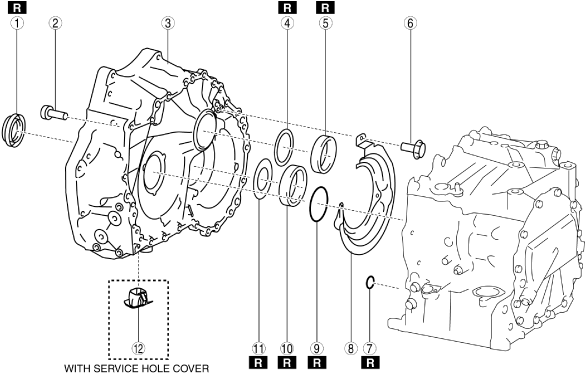 R
①
②
③
R
④
R
⑤
⑥
⑫
WITH SERVICE HOLE COVER
⑪
R
⑩
R
⑨
R
⑧
⑦
R