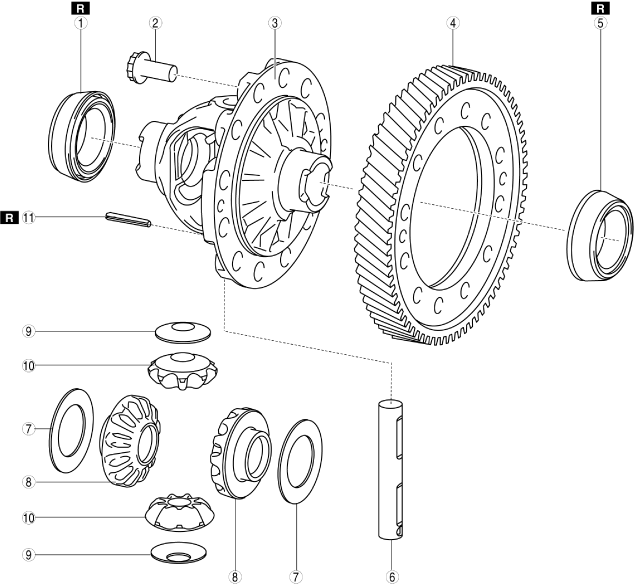 R
1
2
3
4
R
5
R 11
9
10
7
8
10
9
8
7
6