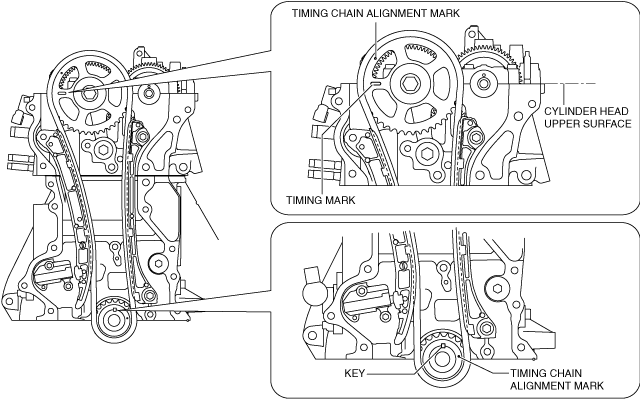 TIMING CHAIN ALIGNMENT MARK

CYLINDER HEAD UPPER SURFACE

TIMING MARK

KEY

TIMING CHAIN ALIGNMENT MARK