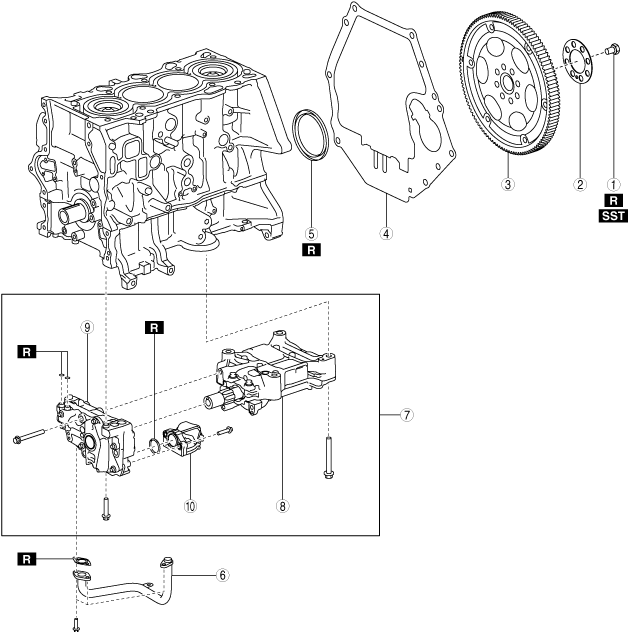 3
2
1
R
SST
5
R
4
9
R
R
7
10
8
R
6