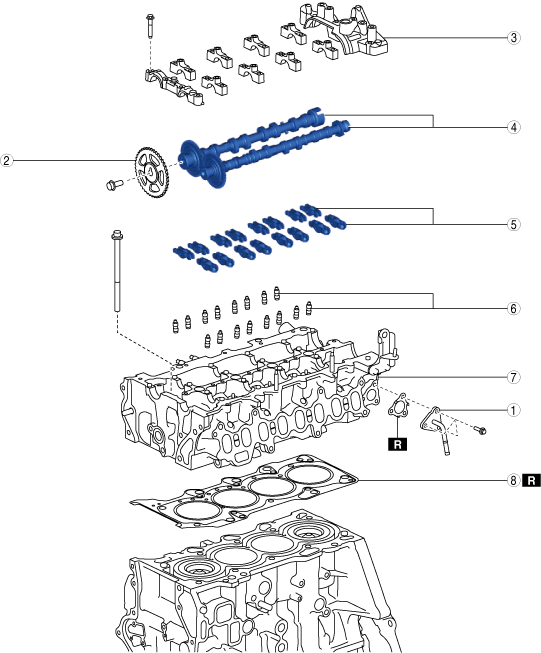 3
4
2
5
6
7
1
R
8
R