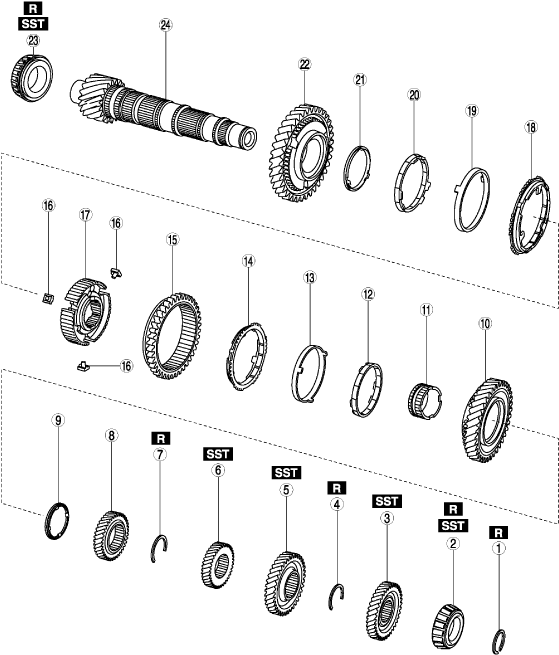 R
SST
23
24
22
21
20
19
18
16
17
16
15
14
13
12
11
10
16
9
8
R
7
SST
6
SST
5
R
4
SST
3
R
SST
2
R
1