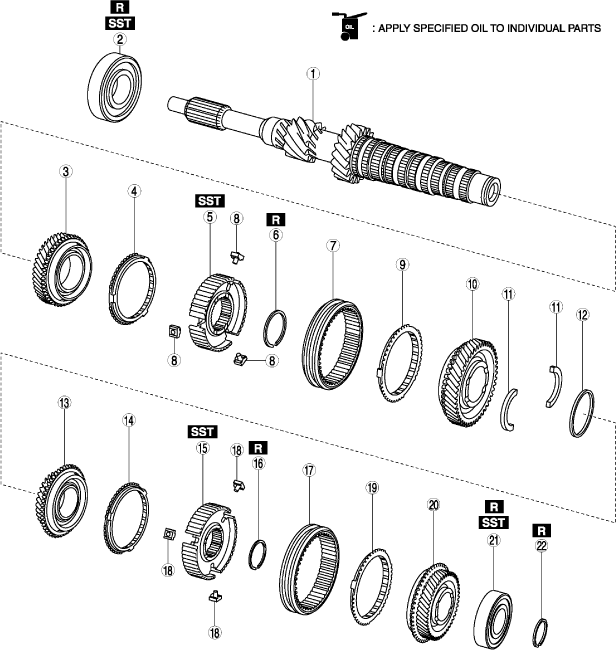 OIL : APPLY SPECIFIED OIL TO INDIVIDUAL PARTS

R
SST
2

1

3

4

SST
5

8

R
6

7

9

10

11

11

12

8

8

13

14

SST
15

18

R
16

17

19

20

R
SST
21

R
22

18

18