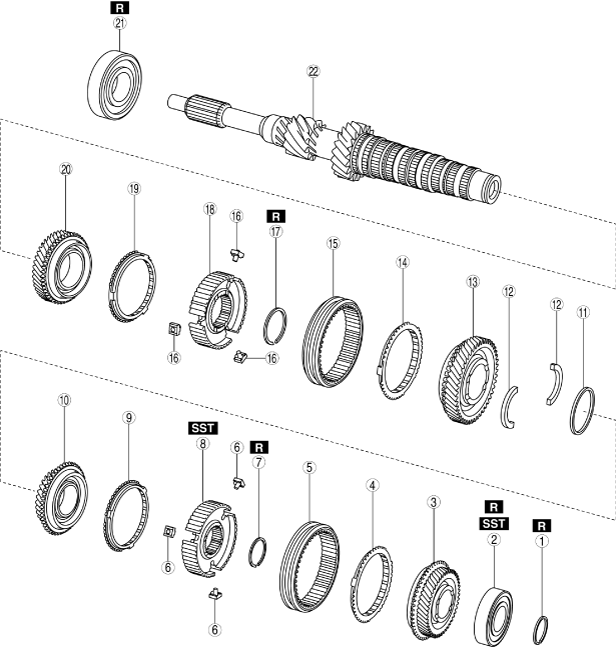 R
21
22
20
19
18
16
R
17
15
14
13
12
12
11
16
16
10
9
SST
8
6
R
7
5
4
3
R
SST
2
R
1
6
6