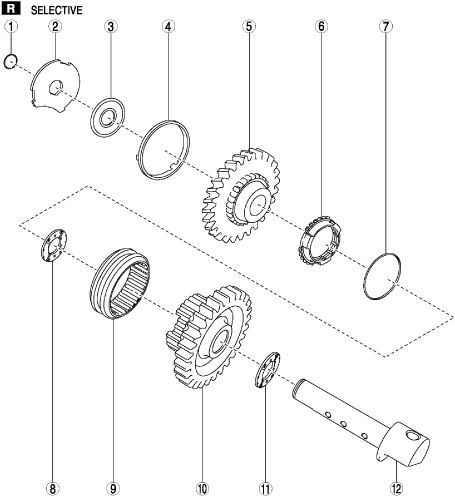 R SELECTIVE

1
2
3
4
5
6
7
8
9
10
11
12