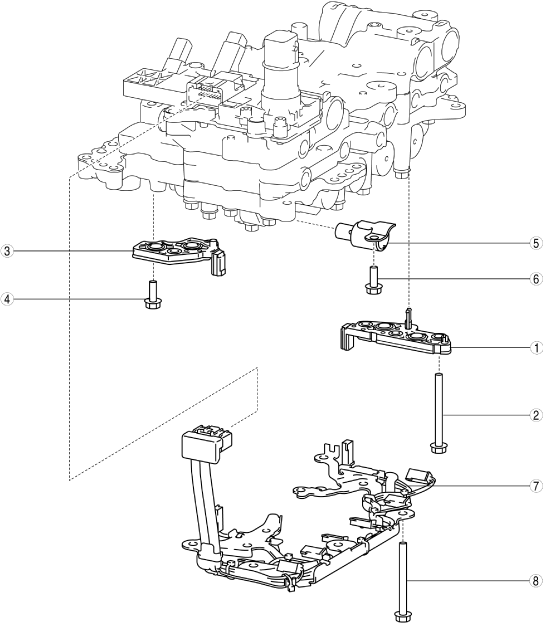 3
4
5
6
1
2
7
8