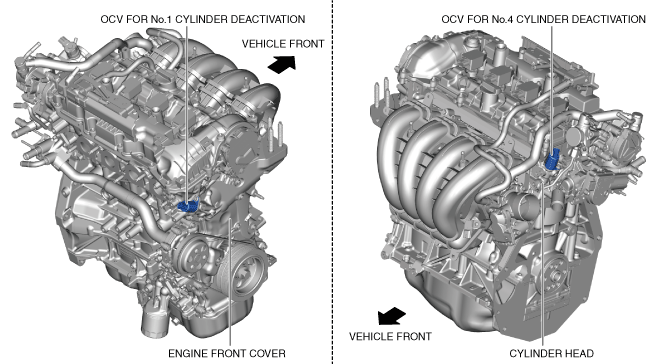 OCV FOR No.1 CYLINDER DEACTIVATION

VEHICLE FRONT

ENGINE FRONT COVER

OCV FOR No.4 CYLINDER DEACTIVATION

VEHICLE FRONT

CYLINDER HEAD