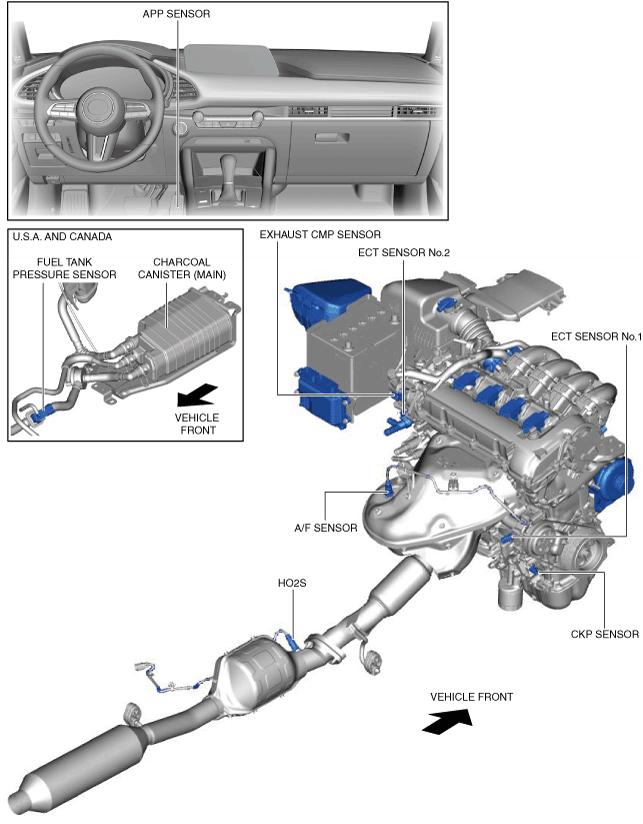 APP SENSOR

U.S.A. AND CANADA

FUEL TANK PRESSURE SENSOR

CHARCOAL CANISTER (MAIN)

VEHICLE FRONT

EXHAUST CMP SENSOR

ECT SENSOR No.2

ECT SENSOR No.1

A/F SENSOR

HO2S

CKP SENSOR

VEHICLE FRONT