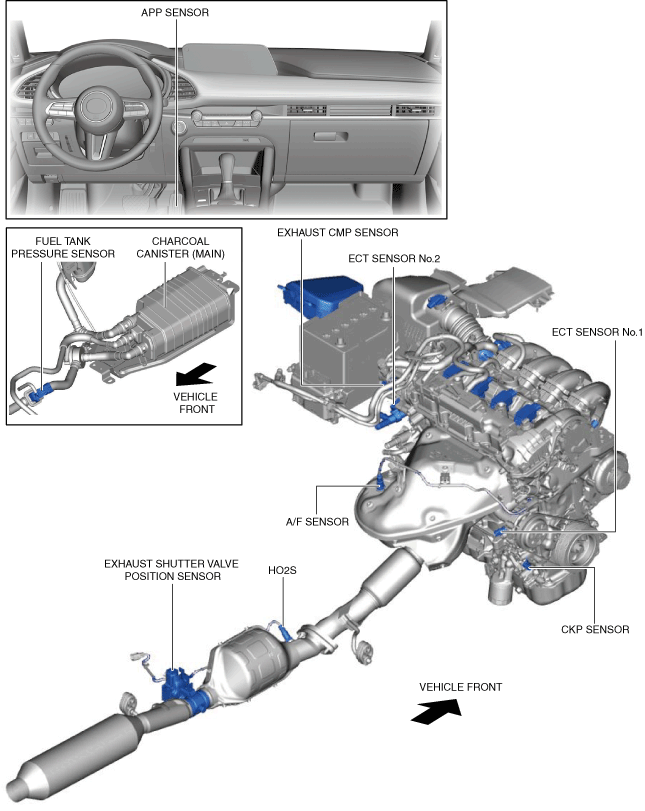 APP SENSOR

FUEL TANK PRESSURE SENSOR

CHARCOAL CANISTER (MAIN)

VEHICLE FRONT

EXHAUST CMP SENSOR

ECT SENSOR No.2

ECT SENSOR No.1

A/F SENSOR

EXHAUST SHUTTER VALVE POSITION SENSOR

HO2S

CKP SENSOR

VEHICLE FRONT