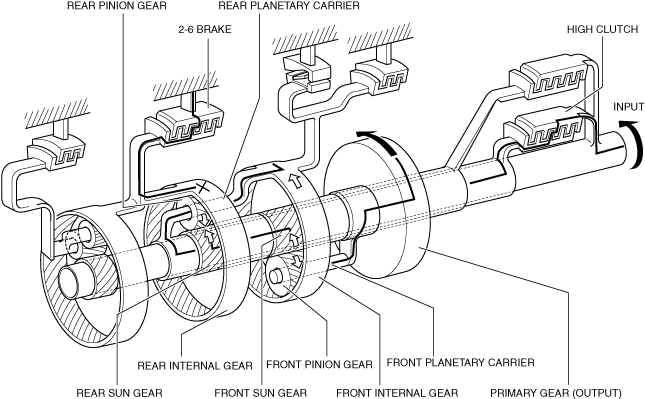 REAR PINION GEAR
REAR PLANETARY CARRIER
2-6 BRAKE
HIGH CLUTCH
INPUT
REAR INTERNAL GEAR
FRONT PINION GEAR
FRONT PLANETARY CARRIER
REAR SUN GEAR
FRONT SUN GEAR
FRONT INTERNAL GEAR
PRIMARY GEAR (OUTPUT)