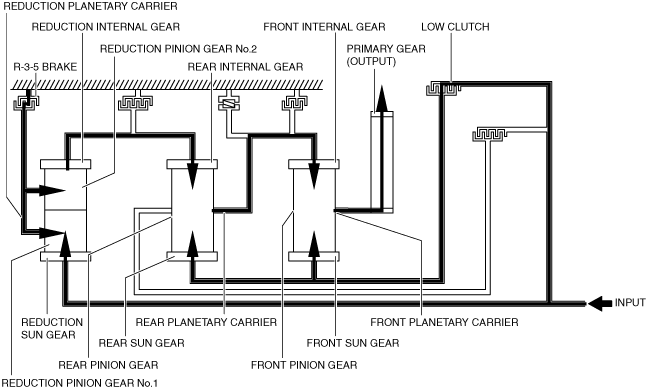 REDUCTION PLANETARY CARRIER
REDUCTION INTERNAL GEAR
FRONT INTERNAL GEAR
LOW CLUTCH
REDUCTION PINION GEAR No.2
PRIMARY GEAR (OUTPUT)
R-3-5 BRAKE
REAR INTERNAL GEAR
INPUT
REDUCTION SUN GEAR
REAR PLANETARY CARRIER
FRONT PLANETARY CARRIER
REAR SUN GEAR
FRONT SUN GEAR
REAR PINION GEAR
FRONT PINION GEAR
REDUCTION PINION GEAR No.1