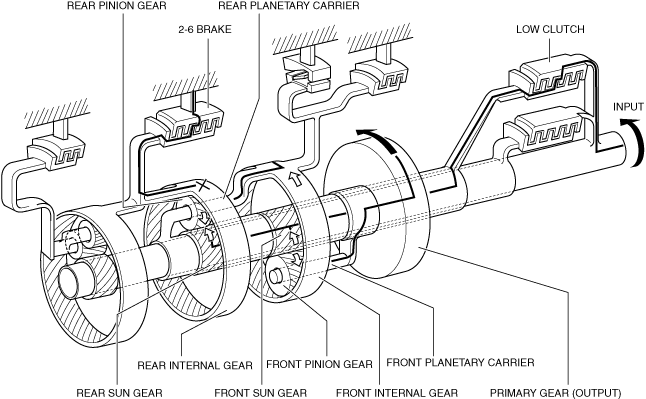 REAR PINION GEAR
REAR PLANETARY CARRIER
2-6 BRAKE
LOW CLUTCH
INPUT
REAR INTERNAL GEAR
FRONT PINION GEAR
FRONT PLANETARY CARRIER
REAR SUN GEAR
FRONT SUN GEAR
FRONT INTERNAL GEAR
PRIMARY GEAR (OUTPUT)