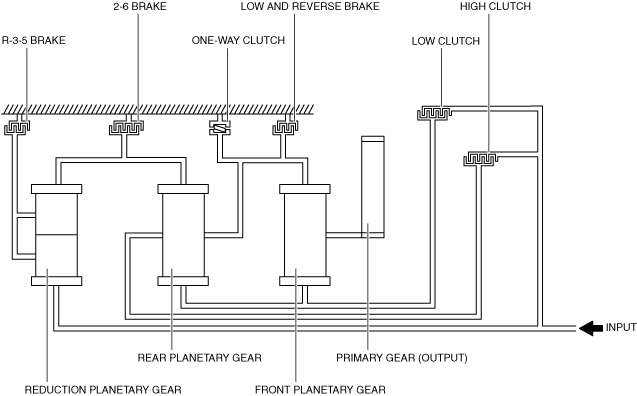 2-6 BRAKE
LOW AND REVERSE BRAKE
HIGH CLUTCH
R-3-5 BRAKE
ONE-WAY CLUTCH
LOW CLUTCH
INPUT
REAR PLANETARY GEAR
PRIMARY GEAR (OUTPUT)
REDUCTION PLANETARY GEAR
FRONT PLANETARY GEAR