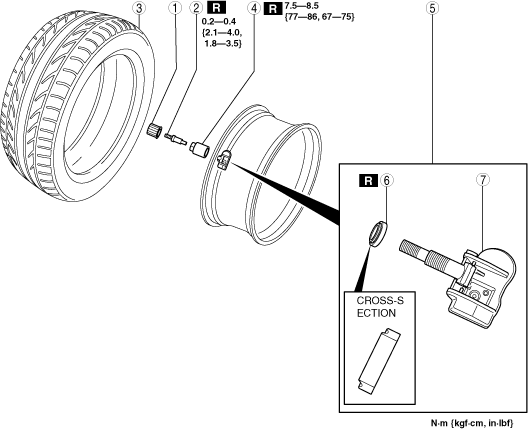 3
1
2
R
0.2—0.4
{2.1—4.0,
1.8—3.5}
4
R
7.5—8.5
{77—86, 67—75}
5
R
6
7
CROSS-SECTION
N·m {kgf·cm, in·lbf}