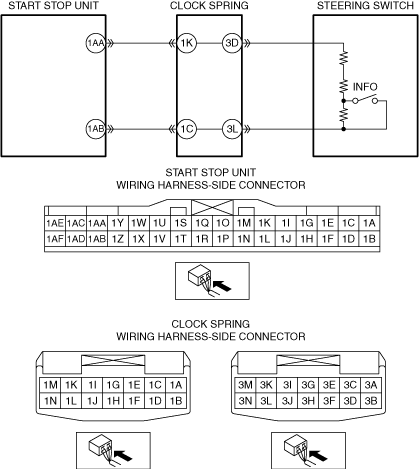 START STOP UNIT
CLOCK SPRING
STEERING SWITCH

1AA
1K
3D
INFO
1AB
1C
3L

START STOP UNIT
WIRING HARNESS-SIDE CONNECTOR

| 1AE | 1AC | 1AA | 1Y | 1W | 1U | 1S | 1Q | 1O | 1M | 1K | 1I | 1G | 1E | 1C | 1A |
|---|---|---|---|---|---|---|---|---|---|---|---|---|---|---|---|
| 1AF | 1AD | 1AB | 1Z | 1X | 1V | 1T | 1R | 1P | 1N | 1L | 1J | 1H | 1F | 1D | 1B |

CLOCK SPRING
WIRING HARNESS-SIDE CONNECTOR

| 1M | 1K | 1I | 1G | 1E | 1C | 1A |
|---|---|---|---|---|---|---|
| 1N | 1L | 1J | 1H | 1F | 1D | 1B |

| 3M | 3K | 3I | 3G | 3E | 3C | 3A |
|---|---|---|---|---|---|---|
| 3N | 3L | 3J | 3H | 3F | 3D | 3B |