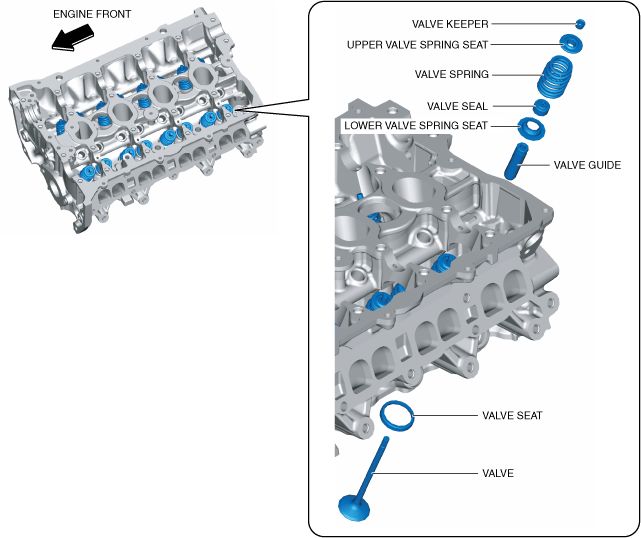 ENGINE FRONT

VALVE KEEPER

UPPER VALVE SPRING SEAT

VALVE SPRING

VALVE SEAL

LOWER VALVE SPRING SEAT

VALVE GUIDE

VALVE SEAT

VALVE