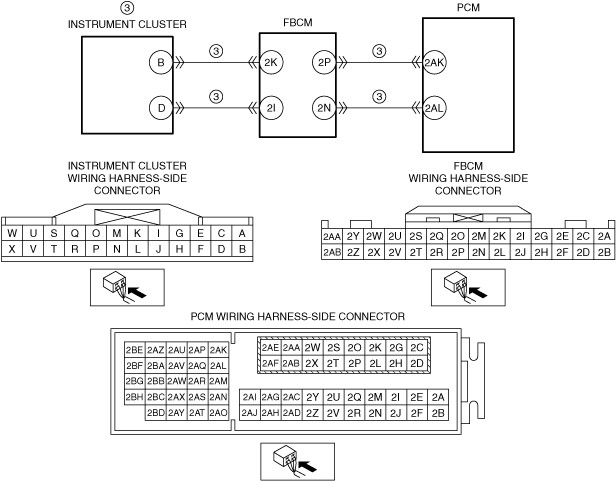 ③
INSTRUMENT CLUSTER

FBCM

PCM

B ③ 2K 2P ③ 2AK

D ③ 2I 2N ③ 2AL

INSTRUMENT CLUSTER
WIRING HARNESS-SIDE
CONNECTOR

| W | U | S | Q | O | M | K | I | G | E | C | A |
|---|---|---|---|---|---|---|---|---|---|---|---|
| X | V | T | R | P | N | L | J | H | F | D | B |

FBCM
WIRING HARNESS-SIDE
CONNECTOR

| 2AA | 2Y | 2W | 2U | 2S | 2Q | 2O | 2M | 2K | 2I | 2G | 2E | 2C | 2A |
|---|---|---|---|---|---|---|---|---|---|---|---|---|---|
| 2AB | 2Z | 2X | 2V | 2T | 2R | 2P | 2N | 2L | 2J | 2H | 2F | 2D | 2B |

PCM WIRING HARNESS-SIDE CONNECTOR

| 2BE | 2AZ | 2AU | 2AP | 2AK |
|---|---|---|---|---|
| 2BF | 2BA | 2AV | 2AQ | 2AL |
| 2BG | 2BB | 2AW | 2AR | 2AM |
| 2BH | 2BC | 2AX | 2AS | 2AN |
| | 2BD | 2AY | 2AT | 2AO |

| 2AE | 2AA | 2W | 2S | 2O | 2K | 2G | 2C |
|---|---|---|---|---|---|---|---|
| 2AF | 2AB | 2X | 2T | 2P | 2L | 2H | 2D |

| 2AI | 2AG | 2AC | 2Y | 2U | 2Q | 2M | 2I | 2E | 2A |
|---|---|---|---|---|---|---|---|---|---|
| 2AJ | 2AH | 2AD | 2Z | 2V | 2R | 2N | 2J | 2F | 2B |