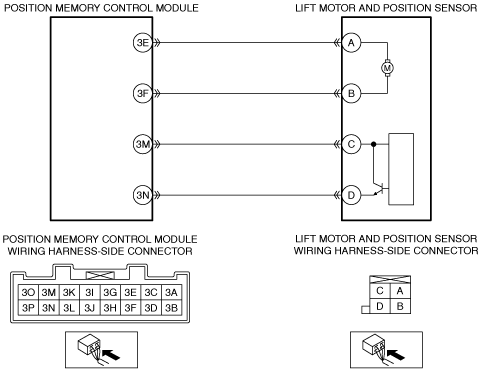 POSITION MEMORY CONTROL MODULE

LIFT MOTOR AND POSITION SENSOR

3E

3F

3M

3N

A

B

C

D

M

POSITION MEMORY CONTROL MODULE WIRING HARNESS-SIDE CONNECTOR

| 3O | 3M | 3K | 3I | 3G | 3E | 3C | 3A |
|---|---|---|---|---|---|---|---|
| 3P | 3N | 3L | 3J | 3H | 3F | 3D | 3B |

LIFT MOTOR AND POSITION SENSOR WIRING HARNESS-SIDE CONNECTOR

| C | A |
|---|---|
| D | B |