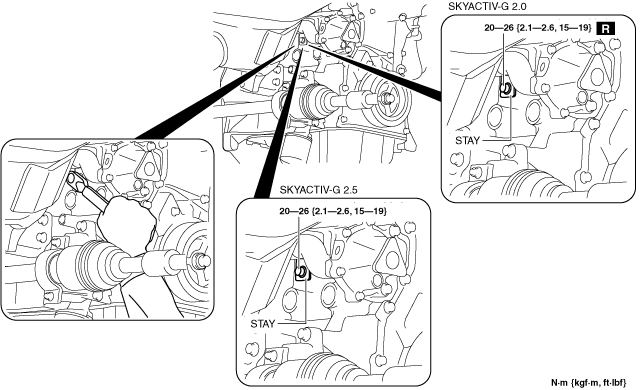 SKYACTIV-G 2.0

20—26 {2.1—2.6, 15—19} R

STAY

SKYACTIV-G 2.5

20—26 {2.1—2.6, 15—19}

STAY

N·m {kgf·m, ft·lbf}